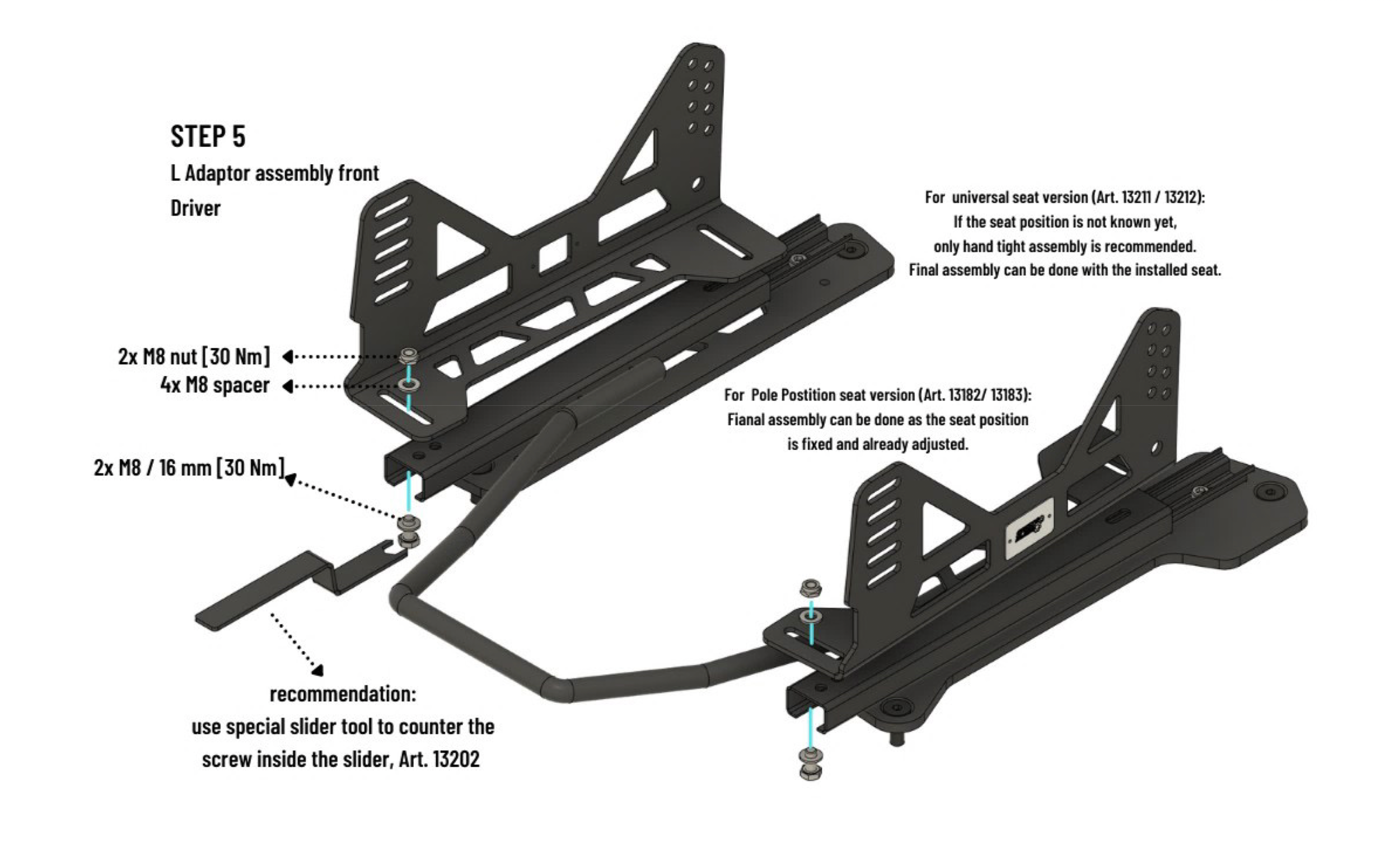 STEP 5
L Adaptor assembly front
Driver

For universal seat version (Art. 13211 / 13212):
If the seat position is not known yet,
only hand tight assembly is recommended.
Final assembly can be done with the installed seat.

2x M8 nut [30 Nm]
4x M8 spacer

For Pole Postition seat version (Art. 13182/ 13183):
Fianal assembly can be done as the seat position
is fixed and already adjusted.

2x M8 / 16 mm [30 Nm]

recommendation:
use special slider tool to counter the screw inside the slider, Art. 13202